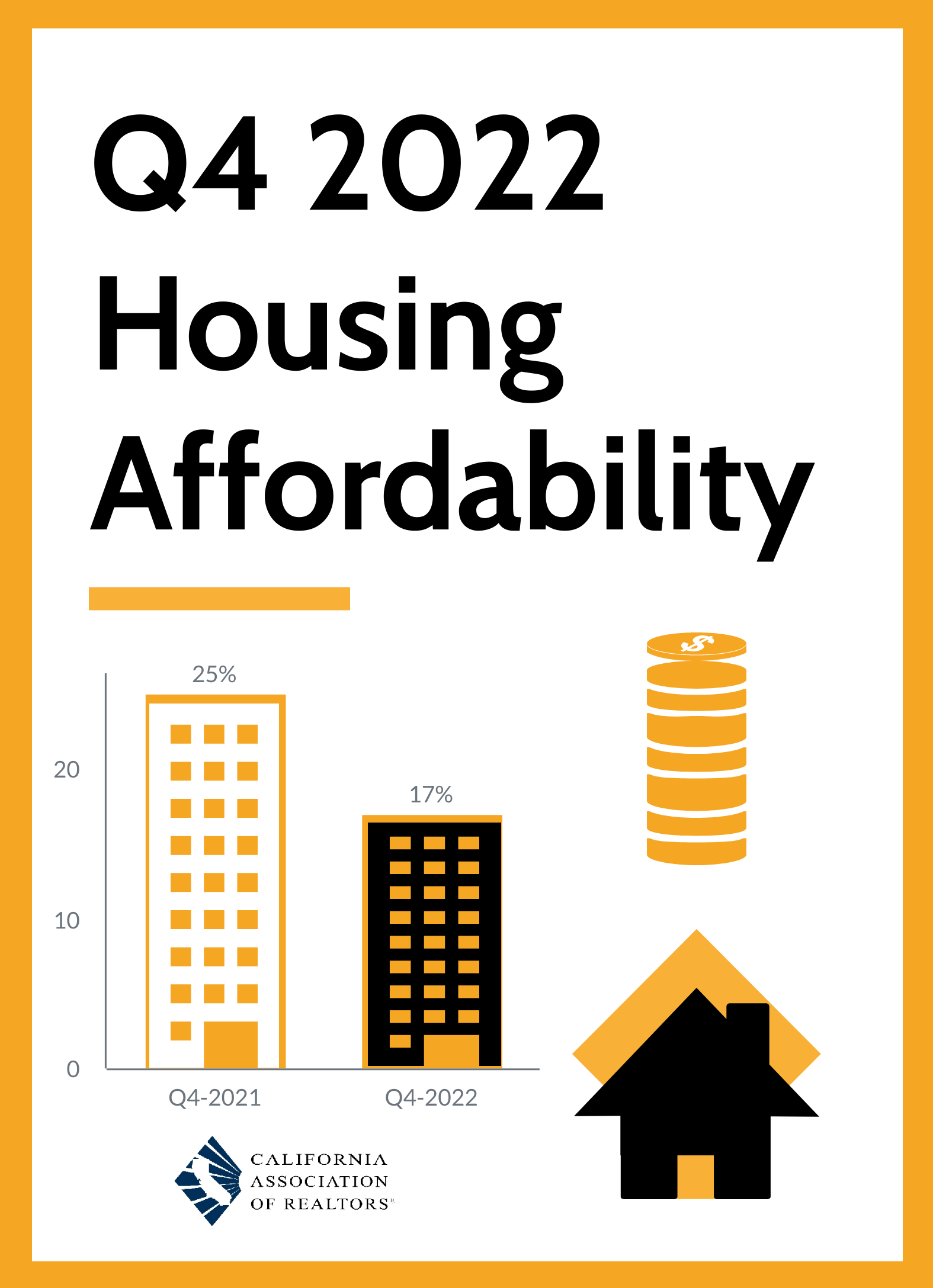 Q4 2022
Housing
Affordability

25%

17%

20

10

0

Q4-2021

Q4-2022

$

CALIFORNIA
ASSOCIATION
OF REALTORS®