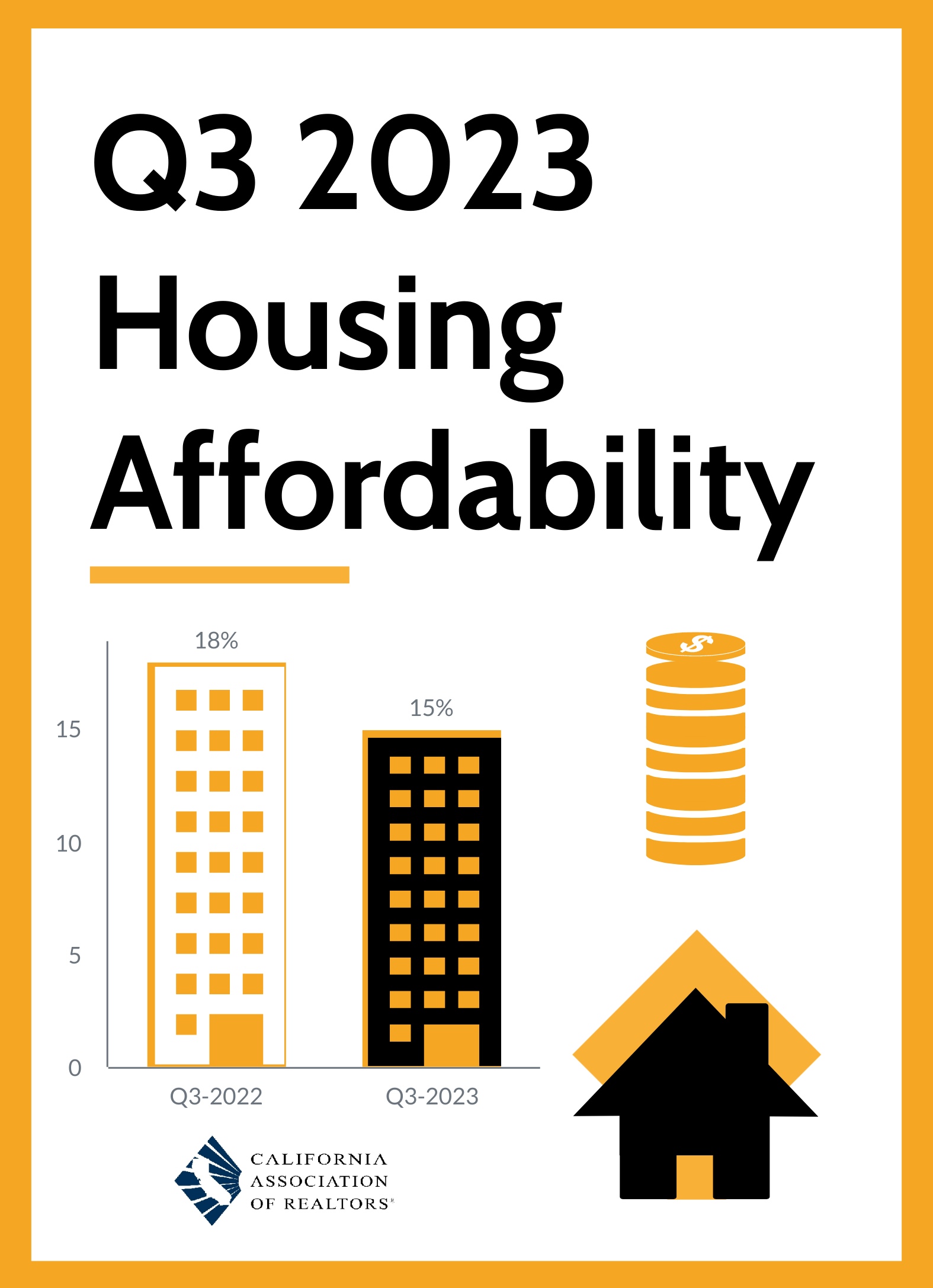 Q3 2023
Housing
Affordability

18%

15%

15
10
5
0

Q3-2022
Q3-2023

$

CALIFORNIA
ASSOCIATION
OF REALTORS®