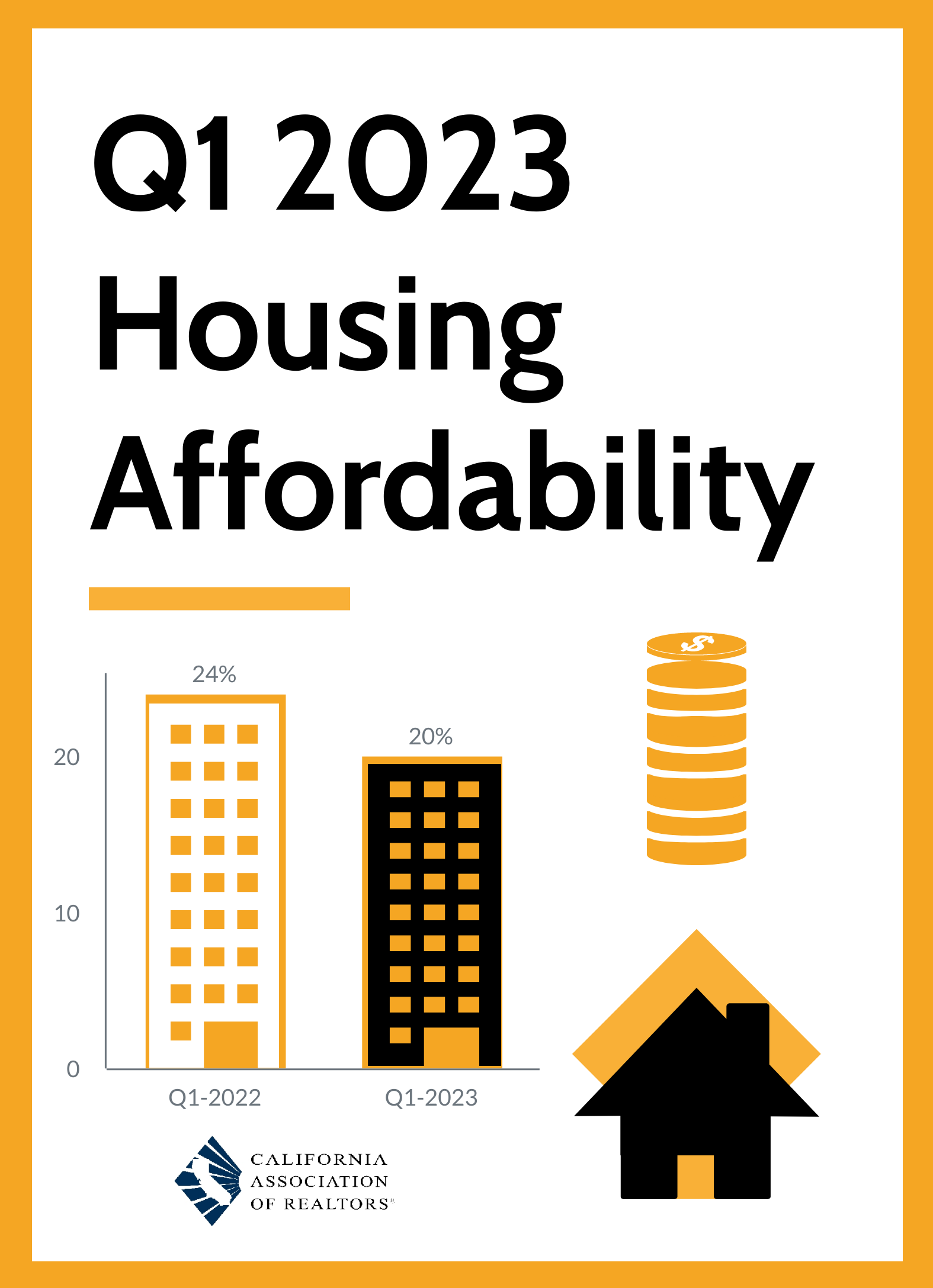 Q1 2023
Housing
Affordability

24%
20%
20
10
0
Q1-2022
Q1-2023

$

CALIFORNIA
ASSOCIATION
OF REALTORS®