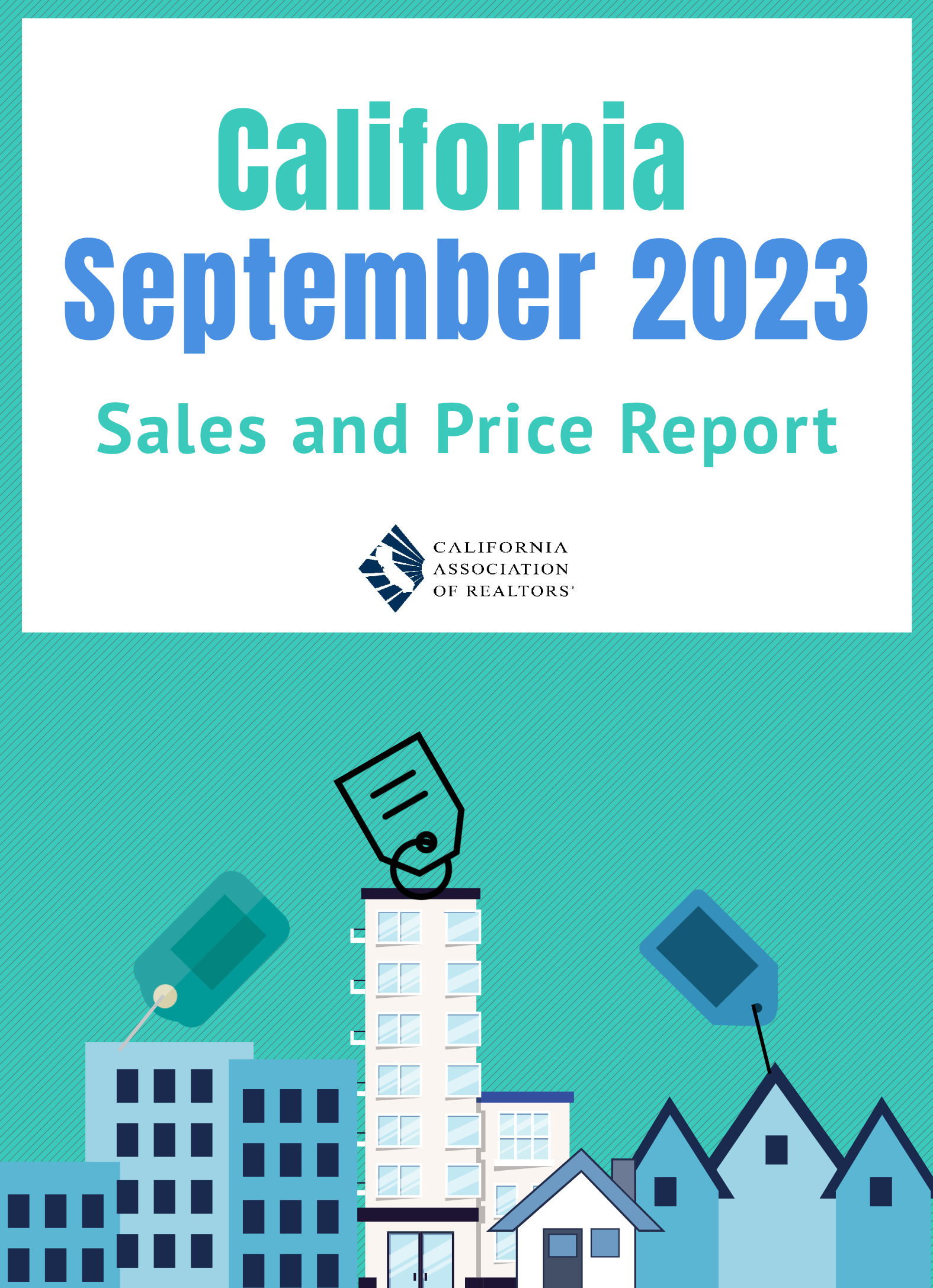 California
September 2023

Sales and Price Report

CALIFORNIA
ASSOCIATION
OF REALTORS®