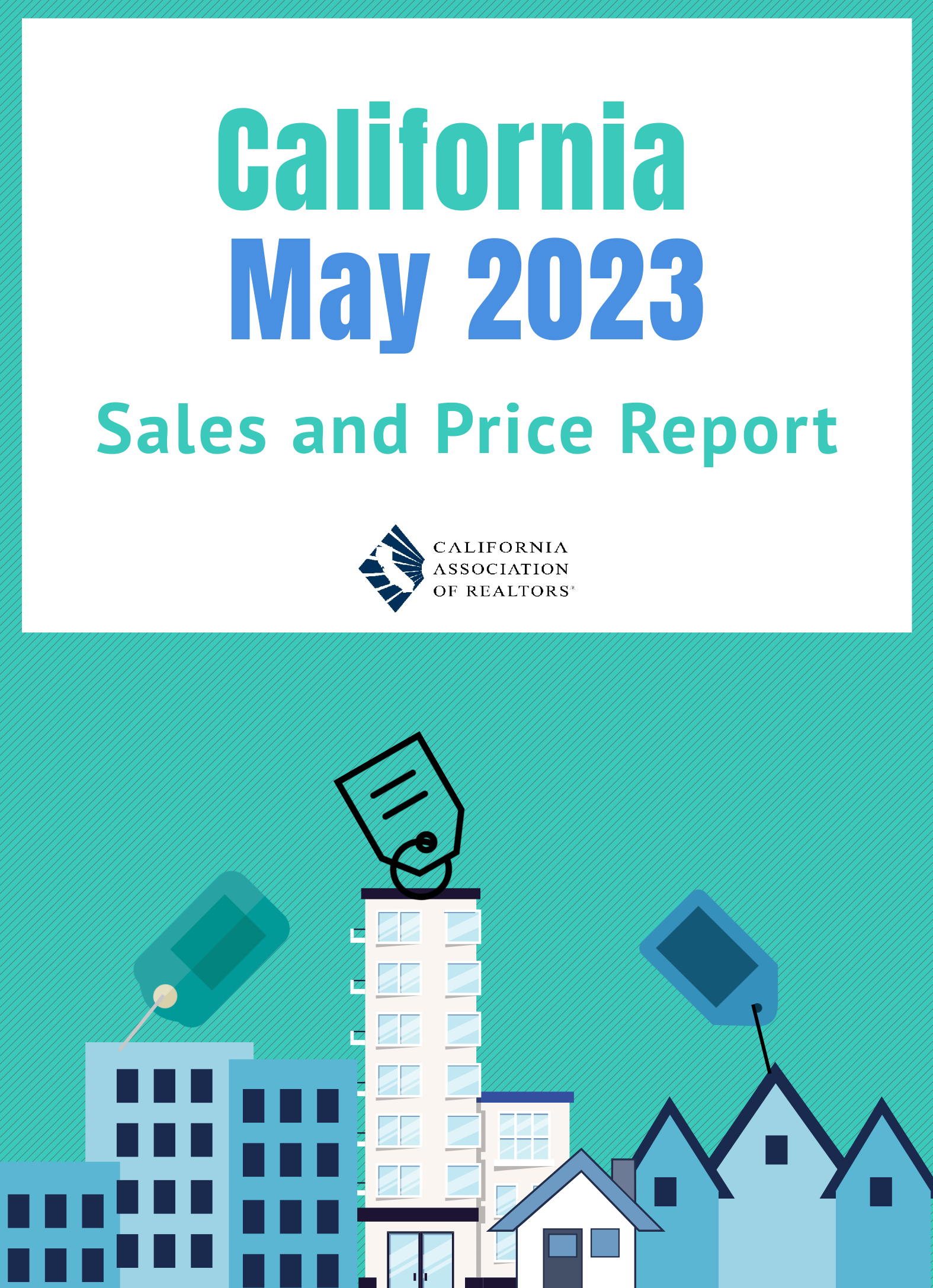 California
May 2023

Sales and Price Report

CALIFORNIA
ASSOCIATION
OF REALTORS®