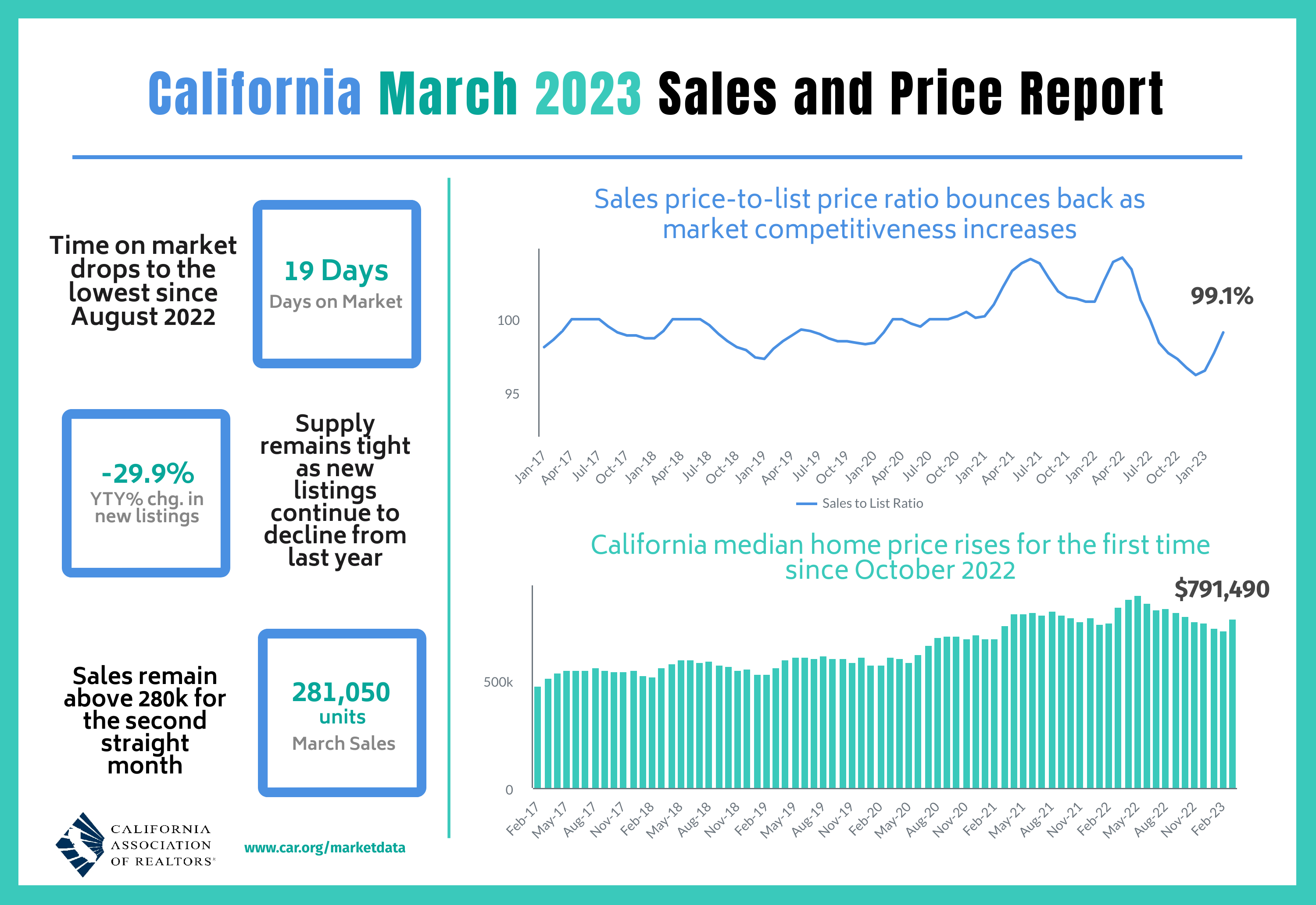 California March 2023 Sales and Price Report

Time on market drops to the lowest since August 2022

19 Days
Days on Market

-29.9%
YTY% chg. in new listings

Supply remains tight as new listings continue to decline from last year

Sales remain above 280k for the second straight month

281,050
units
March Sales

CALIFORNIA ASSOCIATION OF REALTORS®

www.car.org/marketdata

Sales price-to-list price ratio bounces back as market competitiveness increases

99.1%

100
95

Jan-17 Apr-17 Jul-17 Oct-17 Jan-18 Apr-18 Jul-18 Oct-18 Jan-19 Apr-19 Jul-19 Oct-19 Jan-20 Apr-20 Jul-20 Oct-20 Jan-21 Apr-21 Jul-21 Oct-21 Jan-22 Apr-22 Jul-22 Oct-22 Jan-23

Sales to List Ratio

California median home price rises for the first time since October 2022

$791,490

500k
0

Feb-17 May-17 Aug-17 Nov-17 Feb-18 May-18 Aug-18 Nov-18 Feb-19 May-19 Aug-19 Nov-19 Feb-20 May-20 Aug-20 Nov-20 Feb-21 May-21 Aug-21 Nov-21 Feb-22 May-22 Aug-22 Nov-22 Feb-23