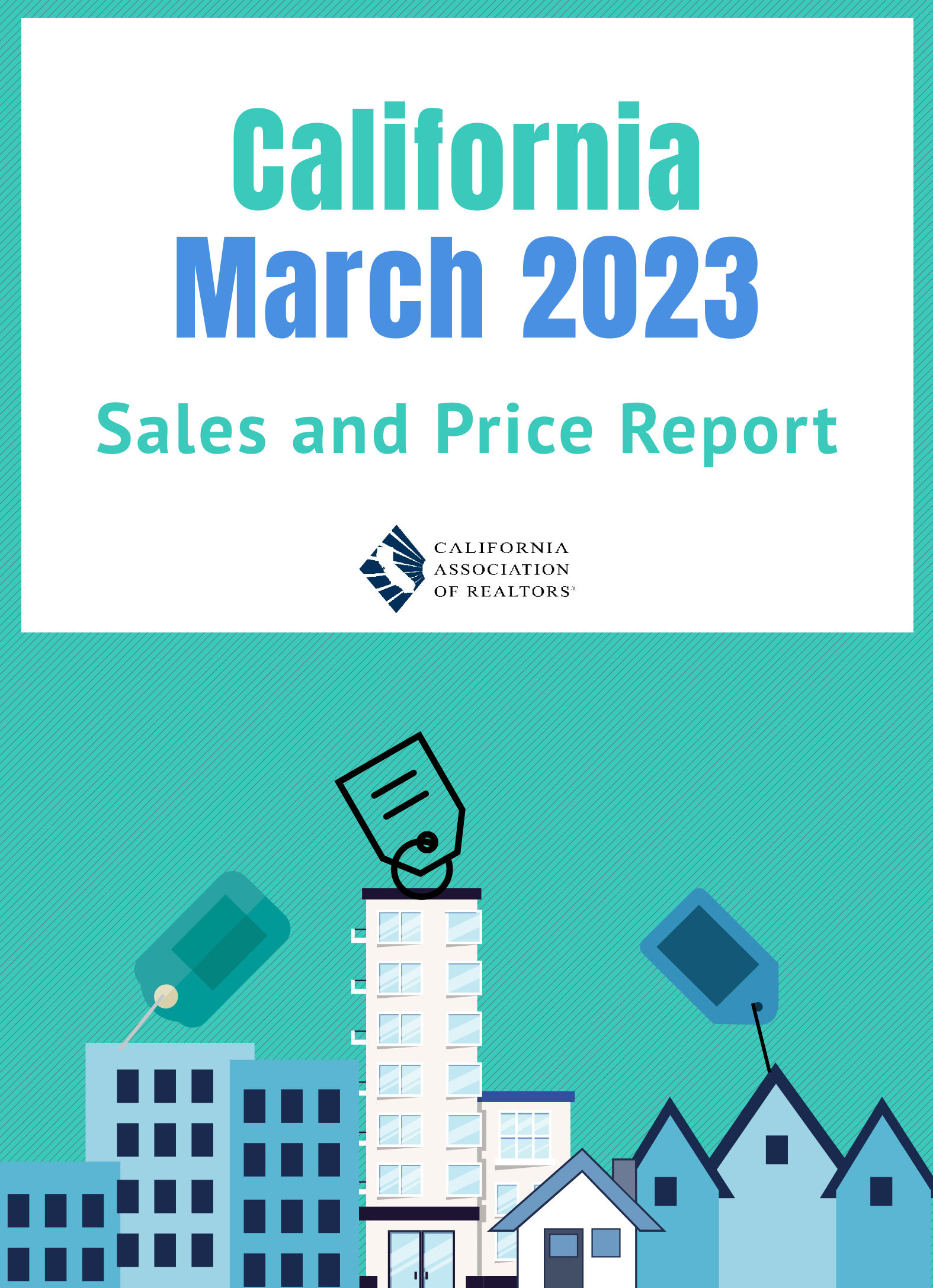 California
March 2023

Sales and Price Report

CALIFORNIA
ASSOCIATION
OF REALTORS®