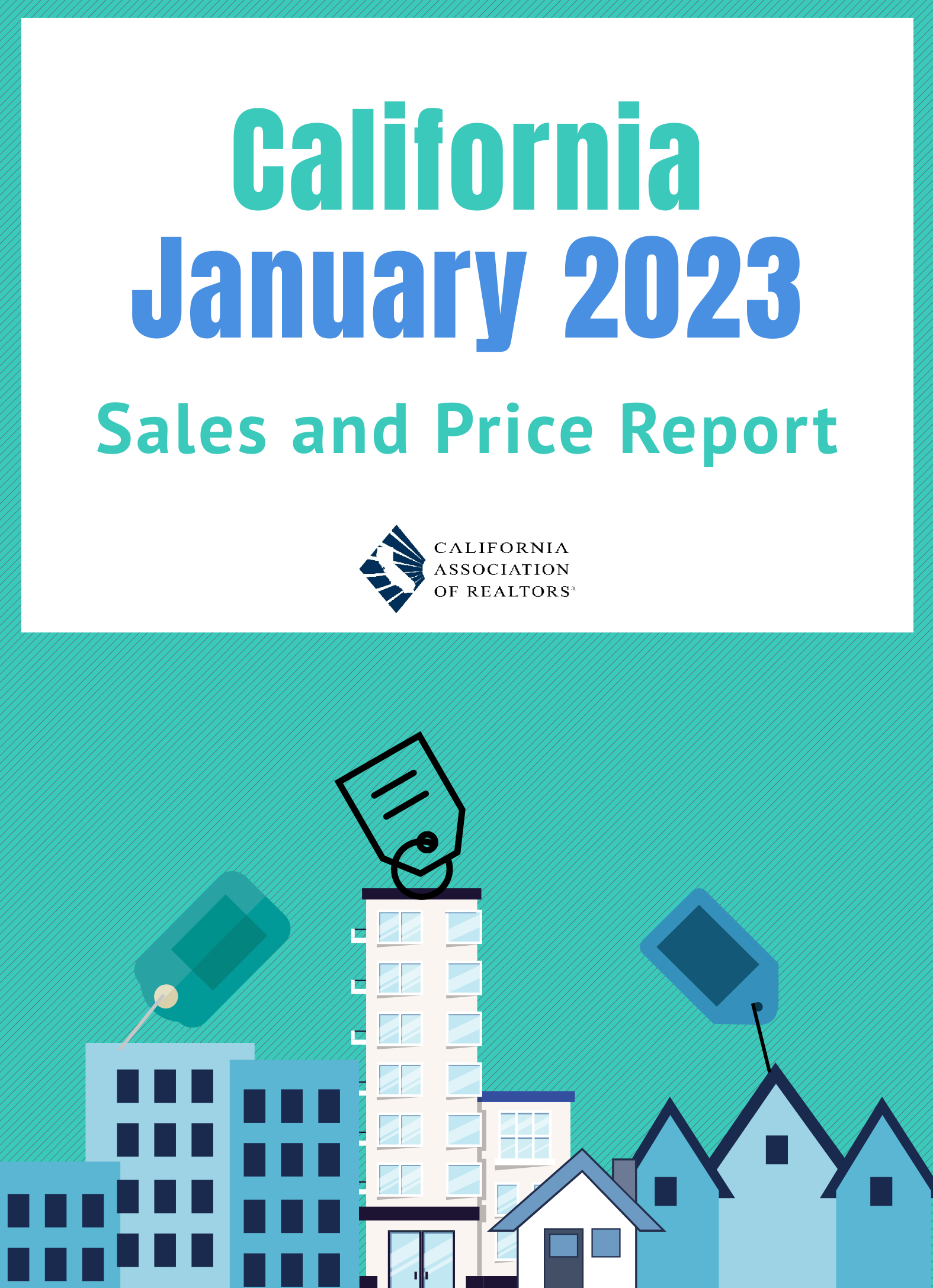 California
January 2023

Sales and Price Report

CALIFORNIA
ASSOCIATION
OF REALTORS®