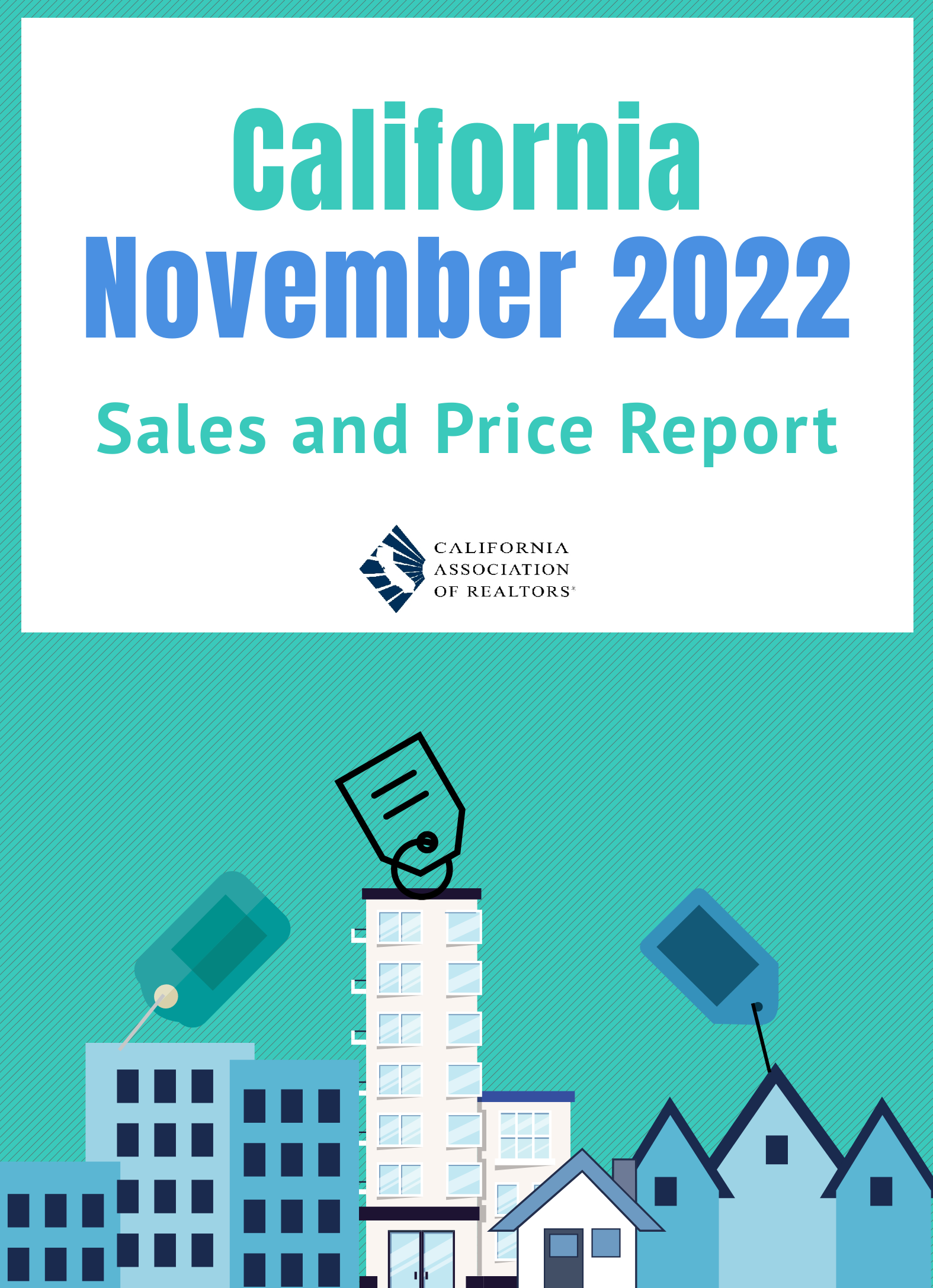 California
November 2022

Sales and Price Report

CALIFORNIA ASSOCIATION OF REALTORS®