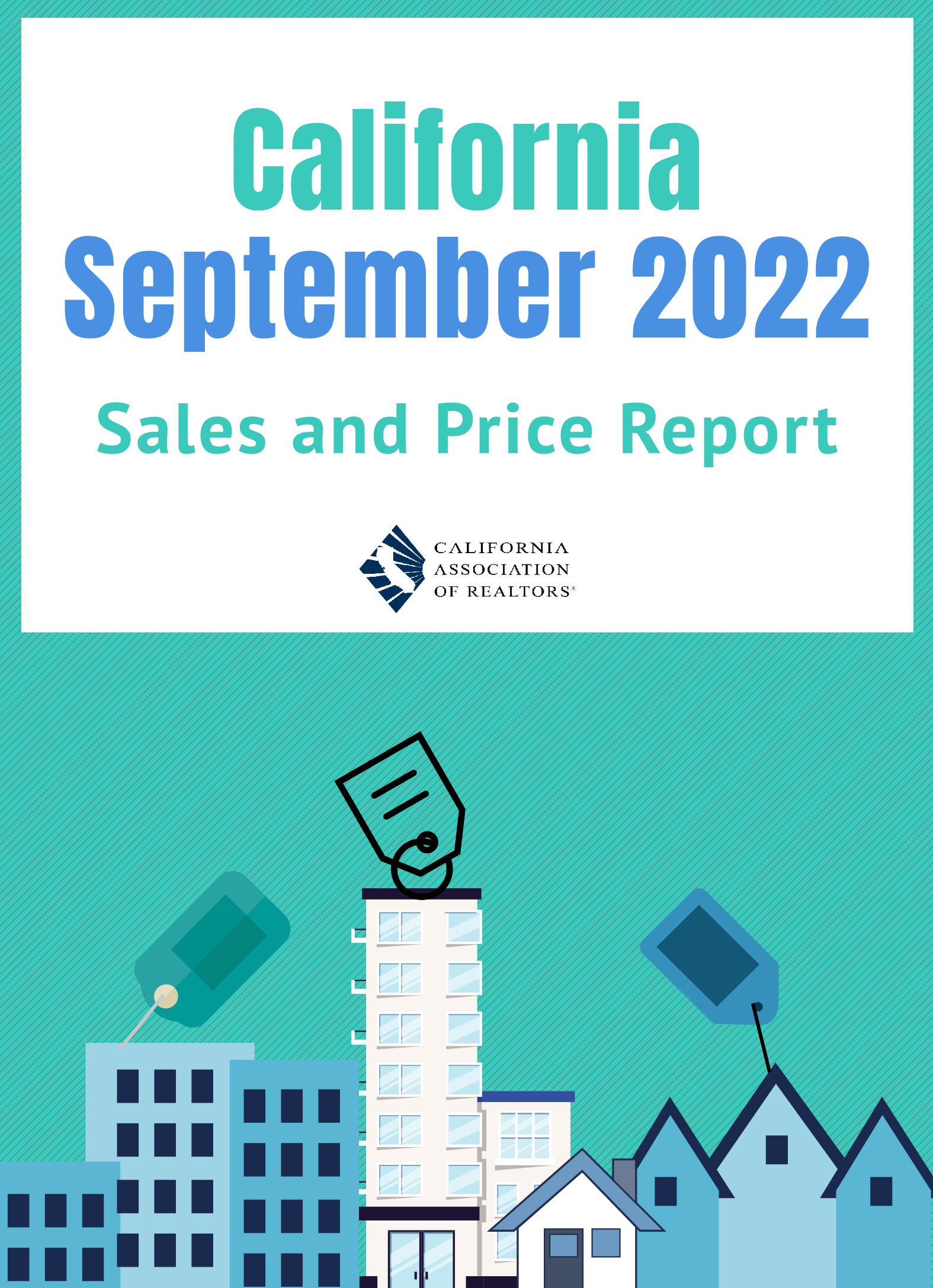 California
September 2022

Sales and Price Report

CALIFORNIA
ASSOCIATION
OF REALTORS®