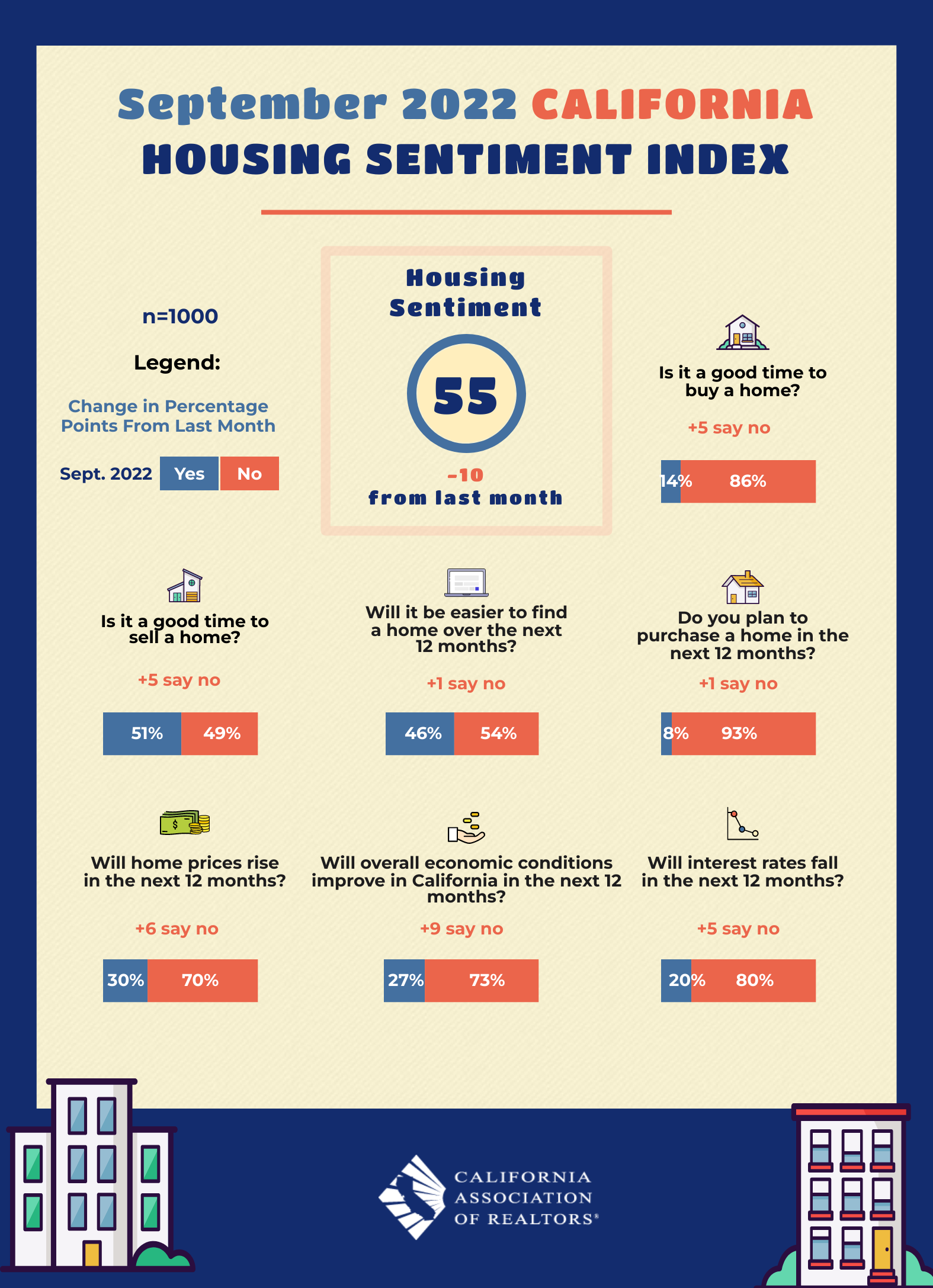 September 2022 CALIFORNIA
HOUSING SENTIMENT INDEX

n=1000

Legend:

Change in Percentage Points From Last Month

Sept. 2022 Yes No

Housing Sentiment

55

-10
from last month

Is it a good time to buy a home?

+5 say no

14% 86%

Is it a good time to sell a home?

+5 say no

51% 49%

Will it be easier to find a home over the next 12 months?

+1 say no

46% 54%

Do you plan to purchase a home in the next 12 months?

+1 say no

8% 93%

Will home prices rise in the next 12 months?

+6 say no

30% 70%

Will overall economic conditions improve in California in the next 12 months?

+9 say no

27% 73%

Will interest rates fall in the next 12 months?

+5 say no

20% 80%

CALIFORNIA ASSOCIATION OF REALTORS®