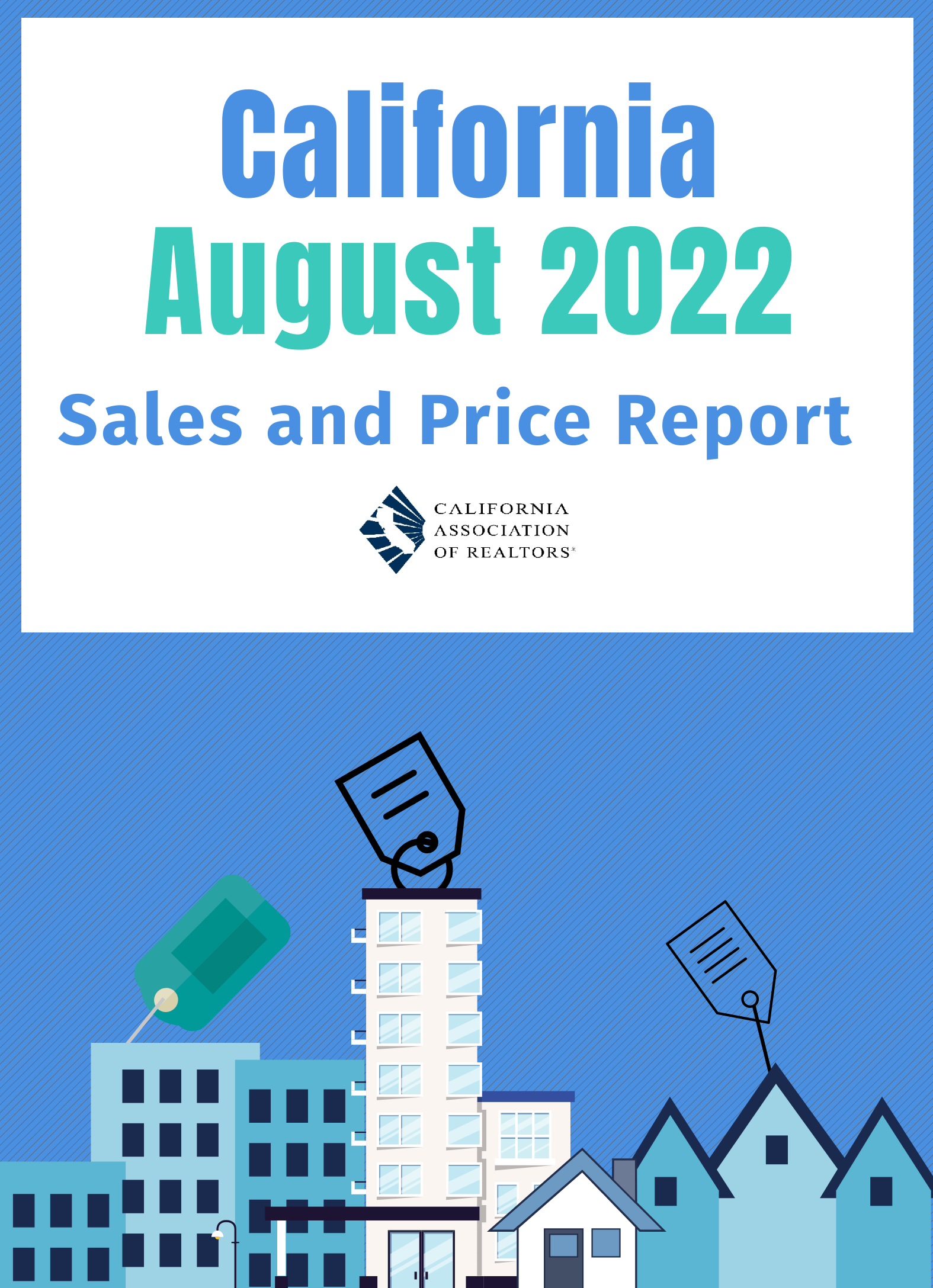 California
August 2022
Sales and Price Report

CALIFORNIA
ASSOCIATION
OF REALTORS®