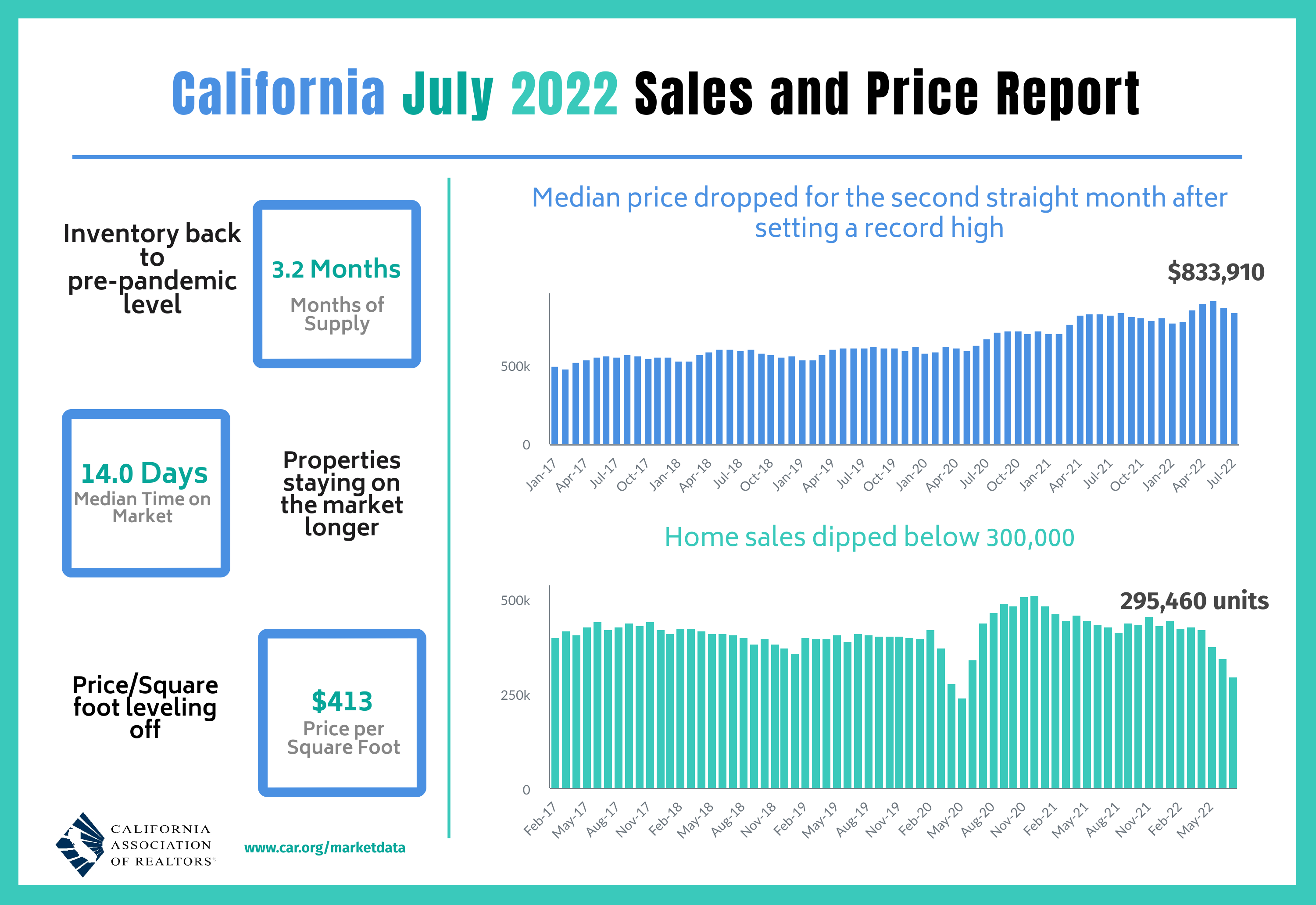 California July 2022 Sales and Price Report

Inventory back to pre-pandemic level

3.2 Months
Months of Supply

14.0 Days
Median Time on Market

Properties staying on the market longer

Price/Square foot leveling off

$413
Price per Square Foot

CALIFORNIA ASSOCIATION OF REALTORS®

www.car.org/marketdata

Median price dropped for the second straight month after setting a record high

$833,910

500k
0

Jan-17 Apr-17 Jul-17 Oct-17 Jan-18 Apr-18 Jul-18 Oct-18 Jan-19 Apr-19 Jul-19 Oct-19 Jan-20 Apr-20 Jul-20 Oct-20 Jan-21 Apr-21 Jul-21 Oct-21 Jan-22 Apr-22 Jul-22

Home sales dipped below 300,000

295,460 units

500k
250k
0

Feb-17 May-17 Aug-17 Nov-17 Feb-18 May-18 Aug-18 Nov-18 Feb-19 May-19 Aug-19 Nov-19 Feb-20 May-20 Aug-20 Nov-20 Feb-21 May-21 Aug-21 Nov-21 Feb-22 May-22