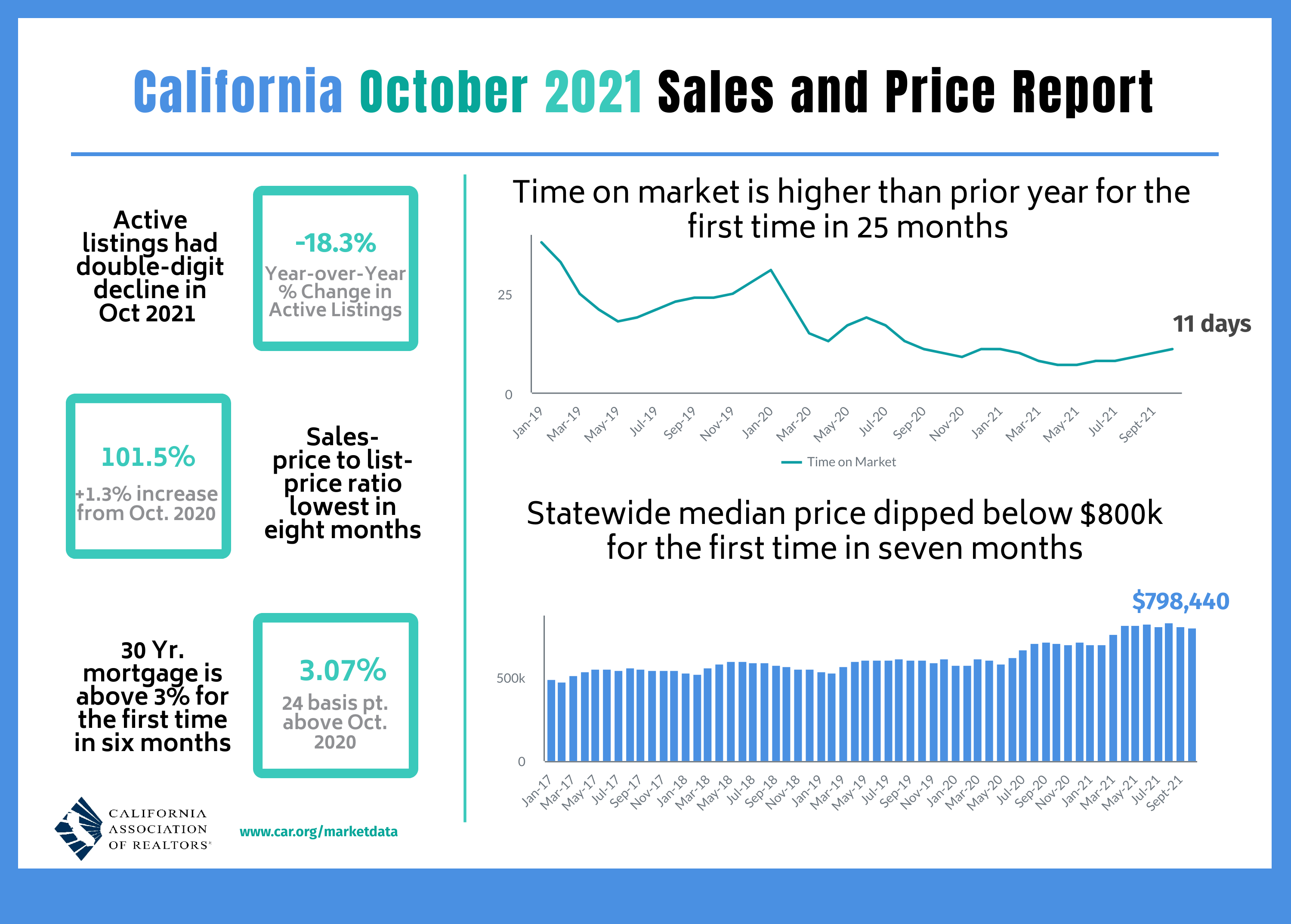 California October 2021 Sales and Price Report

Active listings had double-digit decline in Oct 2021

-18.3%
Year-over-Year % Change in Active Listings

101.5%
+1.3% increase from Oct. 2020

Sales-price to list-price ratio lowest in eight months

30 Yr. mortgage is above 3% for the first time in six months

3.07%
24 basis pt. above Oct. 2020

CALIFORNIA ASSOCIATION OF REALTORS®

www.car.org/marketdata

Time on market is higher than prior year for the first time in 25 months

25
0
11 days
Jan-19 Mar-19 May-19 Jul-19 Sep-19 Nov-19 Jan-20 Mar-20 May-20 Jul-20 Sep-20 Nov-20 Jan-21 Mar-21 May-21 Jul-21 Sept-21
Time on Market

Statewide median price dipped below $800k for the first time in seven months

$798,440
500k
0
Jan-17 Mar-17 May-17 Jul-17 Sep-17 Nov-17 Jan-18 Mar-18 May-18 Jul-18 Sep-18 Nov-18 Jan-19 Mar-19 May-19 Jul-19 Sep-19 Nov-19 Jan-20 Mar-20 May-20 Jul-20 Sep-20 Nov-20 Jan-21 Mar-21 May-21 Jul-21 Sept-21