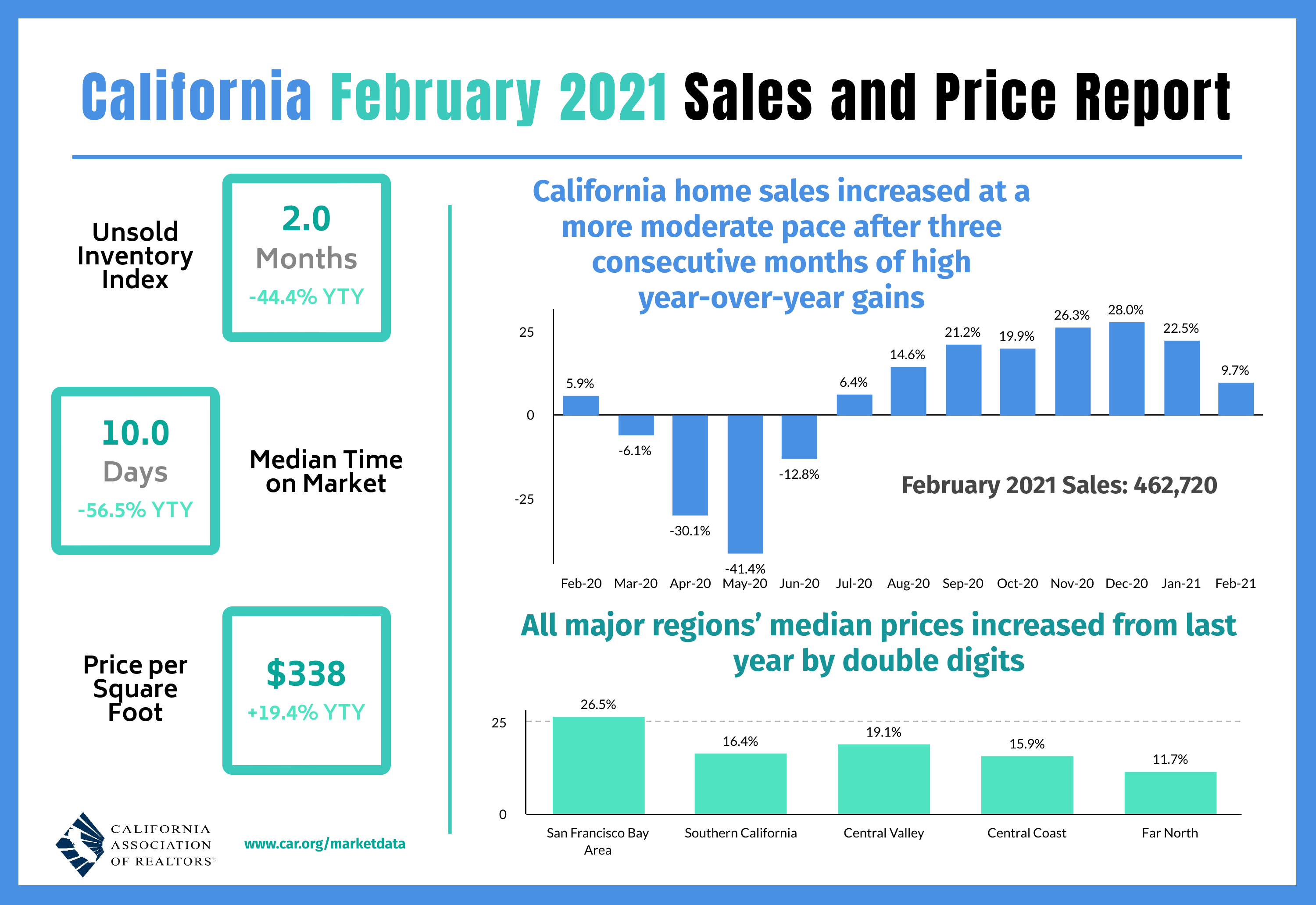 California February 2021 Sales and Price Report

Unsold Inventory Index

2.0
Months
-44.4% YTY

10.0
Days
-56.5% YTY

Median Time on Market

Price per Square Foot

$338
+19.4% YTY

CALIFORNIA ASSOCIATION OF REALTORS®

www.car.org/marketdata

California home sales increased at a more moderate pace after three consecutive months of high year-over-year gains

25
0
-25

5.9%
-6.1%
-30.1%
-41.4%
-12.8%
6.4%
14.6%
21.2%
19.9%
26.3%
28.0%
22.5%
9.7%

February 2021 Sales: 462,720

Feb-20 Mar-20 Apr-20 May-20 Jun-20 Jul-20 Aug-20 Sep-20 Oct-20 Nov-20 Dec-20 Jan-21 Feb-21

All major regions' median prices increased from last year by double digits

25
0

26.5%
16.4%
19.1%
15.9%
11.7%

San Francisco Bay Area
Southern California
Central Valley
Central Coast
Far North