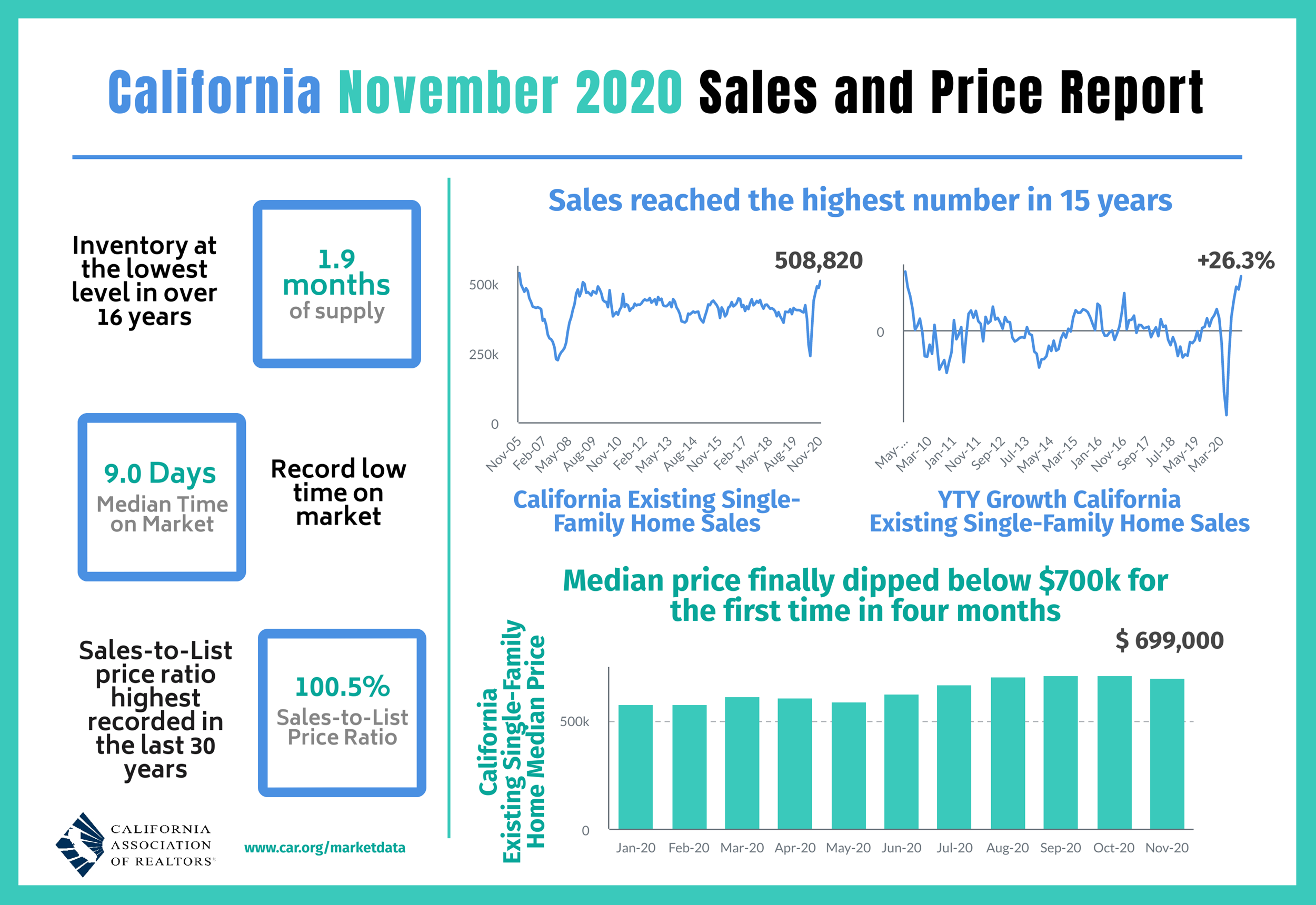 California November 2020 Sales and Price Report

Inventory at the lowest level in over 16 years

1.9 months of supply

9.0 Days Median Time on Market

Record low time on market

Sales-to-List price ratio highest recorded in the last 30 years

100.5% Sales-to-List Price Ratio

CALIFORNIA ASSOCIATION OF REALTORS®

www.car.org/marketdata

Sales reached the highest number in 15 years

508,820

500k
250k
0

Nov-05 Feb-07 May-08 Aug-09 Nov-10 Feb-12 May-13 Aug-14 Nov-15 Feb-17 May-18 Aug-19 Nov-20

California Existing Single-Family Home Sales

+26.3%

0

May-... Mar-10 Jan-11 Nov-11 Sep-12 Jul-13 May-14 Mar-15 Jan-16 Nov-16 Sep-17 Jul-18 May-19 Mar-20

YTY Growth California Existing Single-Family Home Sales

Median price finally dipped below $700k for the first time in four months

$ 699,000

California Existing Single-Family Home Median Price

500k
0

Jan-20 Feb-20 Mar-20 Apr-20 May-20 Jun-20 Jul-20 Aug-20 Sep-20 Oct-20 Nov-20