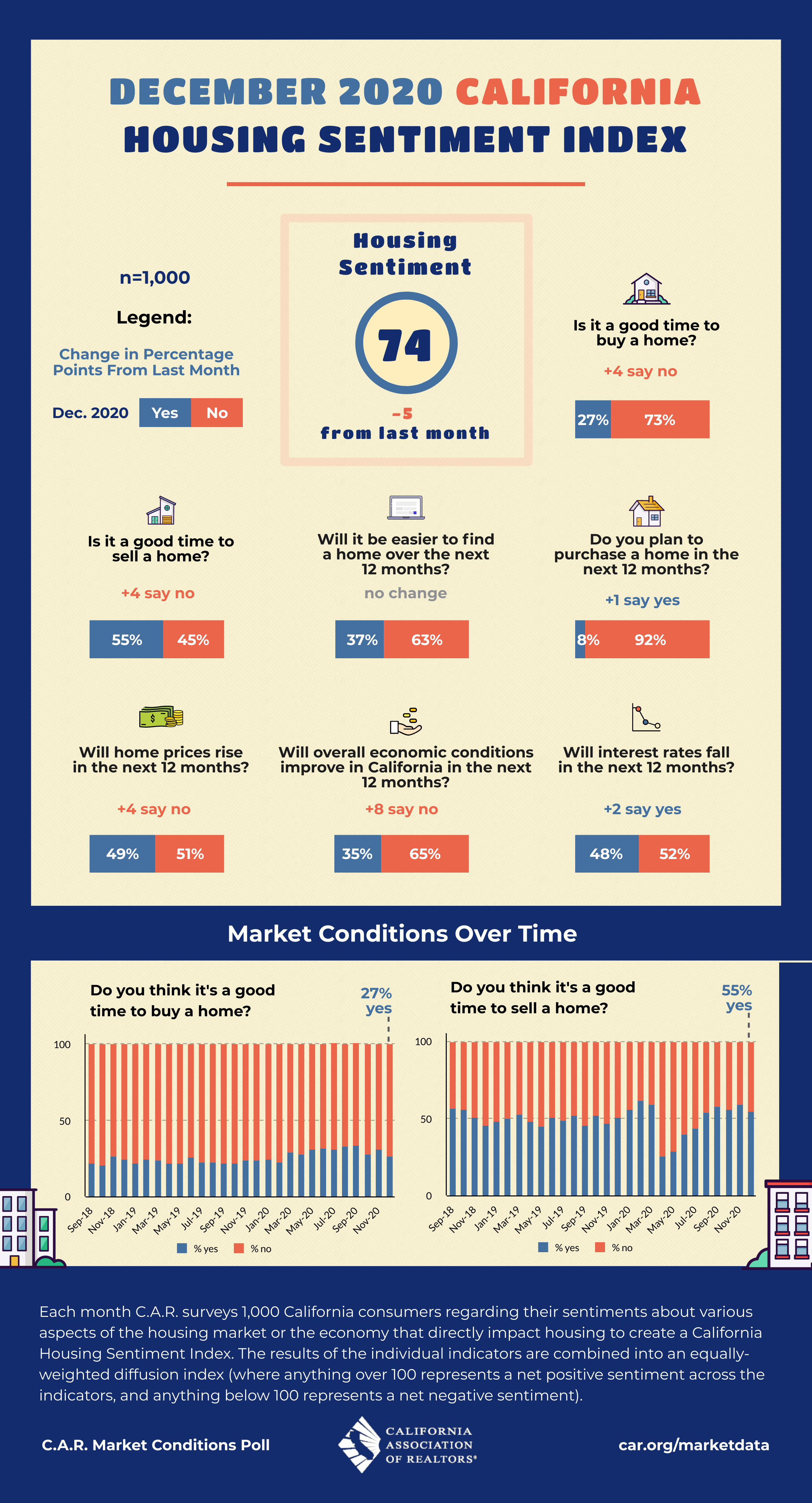 DECEMBER 2020 CALIFORNIA HOUSING SENTIMENT INDEX

n=1,000

Legend:

Change in Percentage Points From Last Month

Dec. 2020 Yes No

Housing Sentiment

74

-5 from last month

Is it a good time to buy a home?

+4 say no

27% 73%

Is it a good time to sell a home?

+4 say no

55% 45%

Will it be easier to find a home over the next 12 months?

no change

37% 63%

Do you plan to purchase a home in the next 12 months?

+1 say yes

8% 92%

Will home prices rise in the next 12 months?

+4 say no

49% 51%

Will overall economic conditions improve in California in the next 12 months?

+8 say no

35% 65%

Will interest rates fall in the next 12 months?

+2 say yes

48% 52%

Market Conditions Over Time

Do you think it's a good time to buy a home?

27% yes

100
50
0

Sep-18 Nov-18 Jan-19 Mar-19 May-19 Jul-19 Sep-19 Nov-19 Jan-20 Mar-20 May-20 Jul-20 Sep-20 Nov-20

% yes % no

Do you think it's a good time to sell a home?

55% yes

100
50
0

Sep-18 Nov-18 Jan-19 Mar-19 May-19 Jul-19 Sep-19 Nov-19 Jan-20 Mar-20 May-20 Jul-20 Sep-20 Nov-20

% yes % no

Each month C.A.R. surveys 1,000 California consumers regarding their sentiments about various aspects of the housing market or the economy that directly impact housing to create a California Housing Sentiment Index. The results of the individual indicators are combined into an equally-weighted diffusion index (where anything over 100 represents a net positive sentiment across the indicators, and anything below 100 represents a net negative sentiment).

C.A.R. Market Conditions Poll

CALIFORNIA ASSOCIATION OF REALTORS®

car.org/marketdata