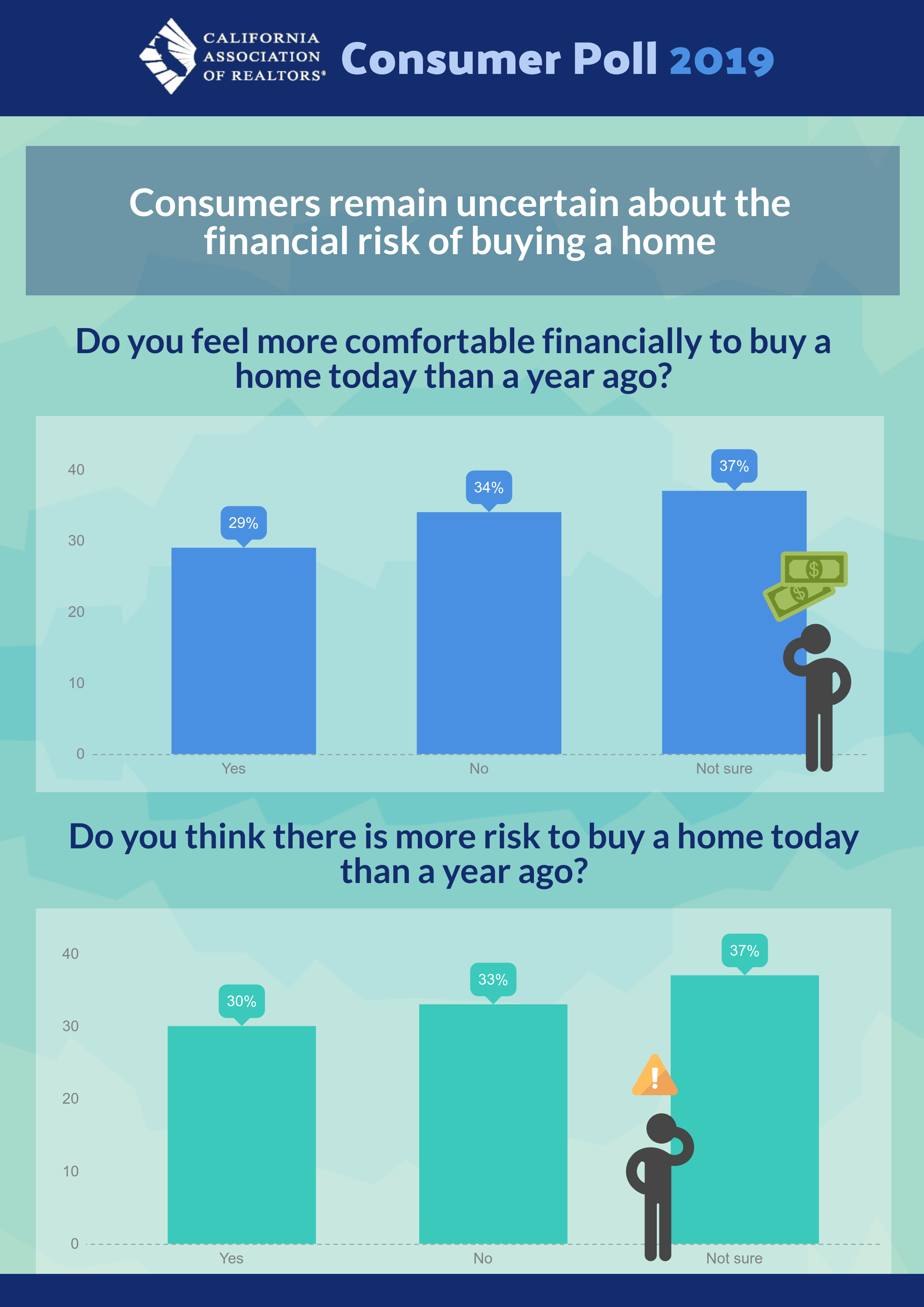 CALIFORNIA ASSOCIATION OF REALTORS®

Consumer Poll 2019

Consumers remain uncertain about the financial risk of buying a home

Do you feel more comfortable financially to buy a home today than a year ago?

40
30
20
10
0

29%
34%
37%

Yes
No
Not sure

$
$

Do you think there is more risk to buy a home today than a year ago?

40
30
20
10
0

30%
33%
37%

!

Yes
No
Not sure